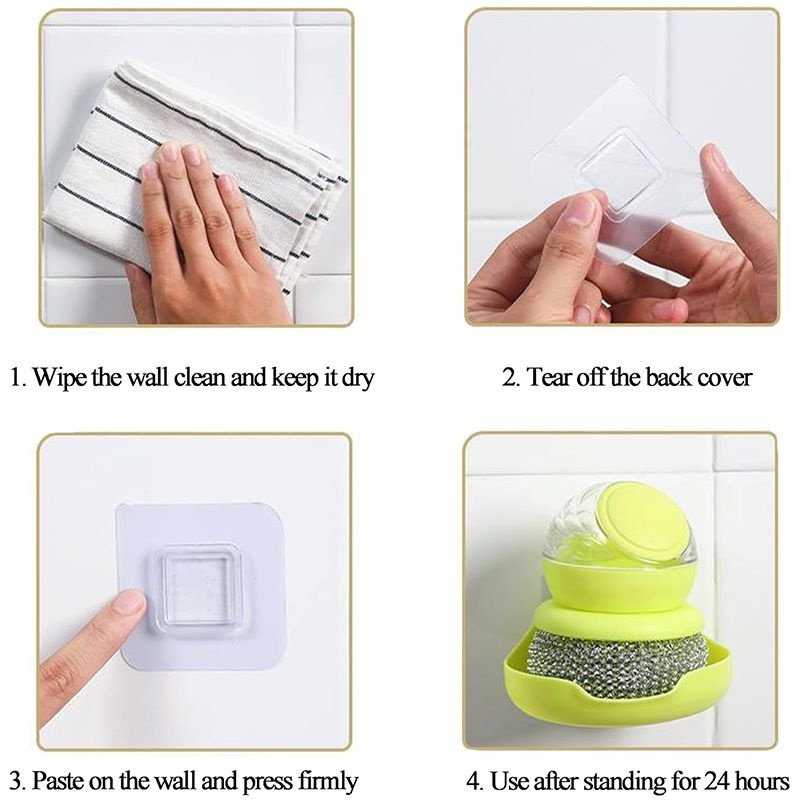 1. Wipe the wall clean and keep it dry

2. Tear off the back cover

3. Paste on the wall and press firmly

4. Use after standing for 24 hours